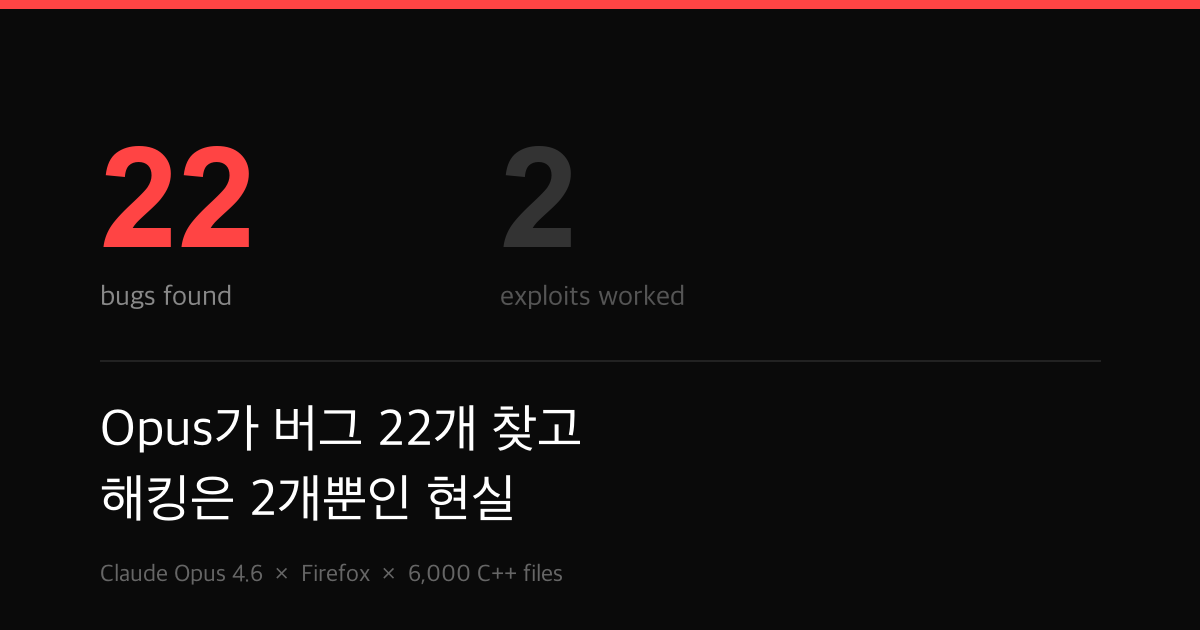 22
bugs found

2
exploits worked

Opus가 버그 22개 찾고
해킹은 2개뿐인 현실

Claude Opus 4.6 × Firefox × 6,000 C++ files