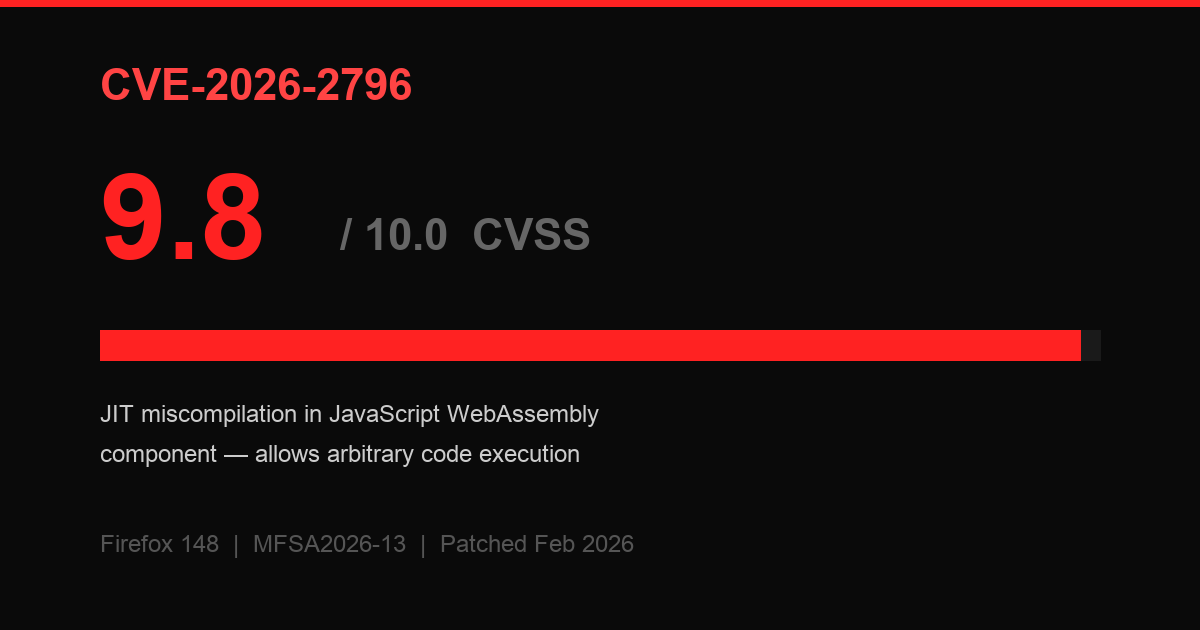 CVE-2026-2796

9.8 / 10.0 CVSS

JIT miscompilation in JavaScript WebAssembly component — allows arbitrary code execution

Firefox 148 | MFSA2026-13 | Patched Feb 2026